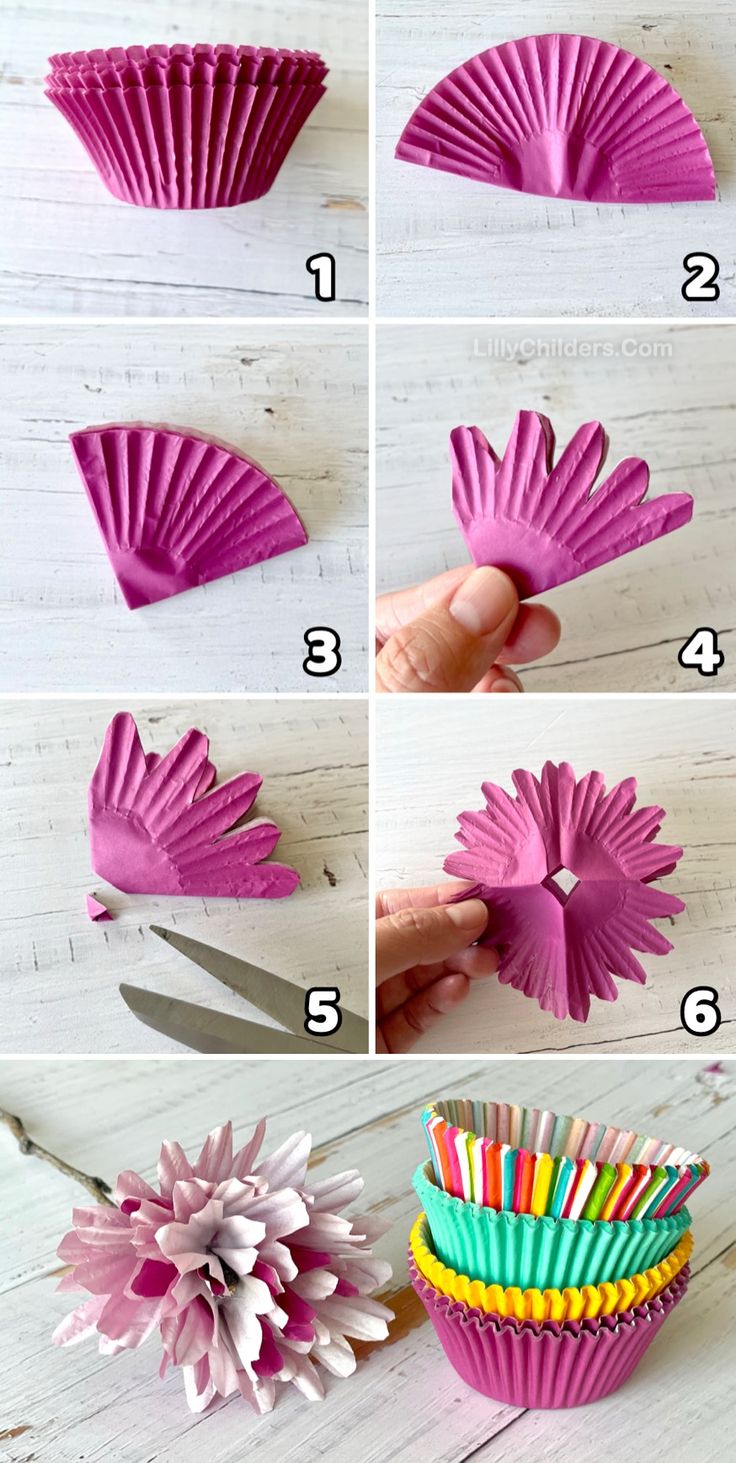 1
2
LillyChilders.Com
3
4
5
6